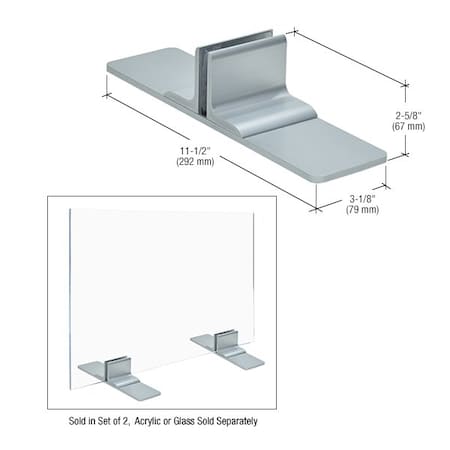 2-5/8"
(67 mm)

11-1/2"
(292 mm)

3-1/8"
(79 mm)

Sold in Set of 2, Acrylic or Glass Sold Separately